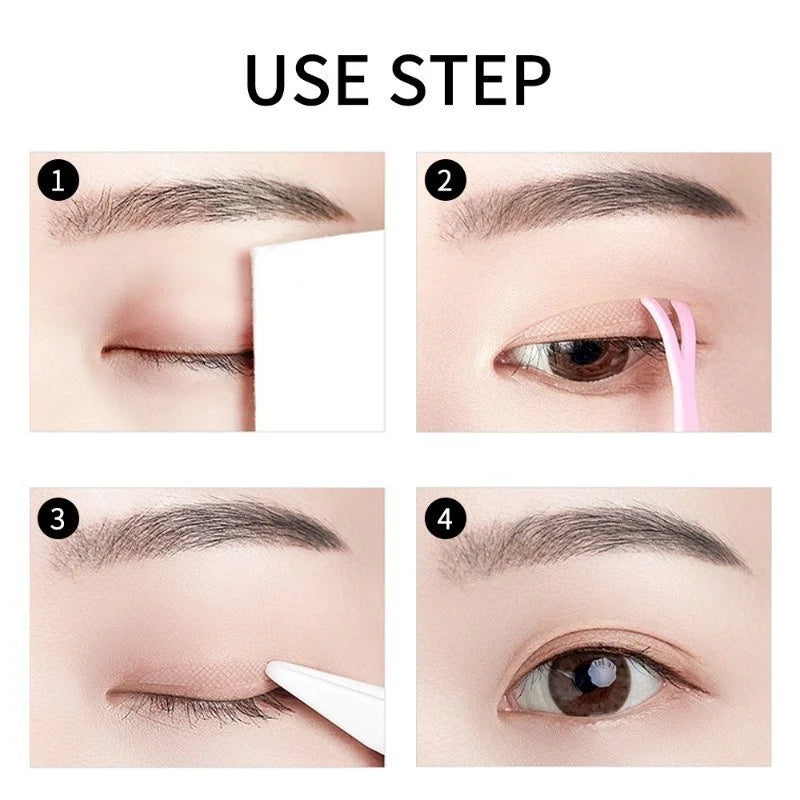 USE STEP

1

2

3

4