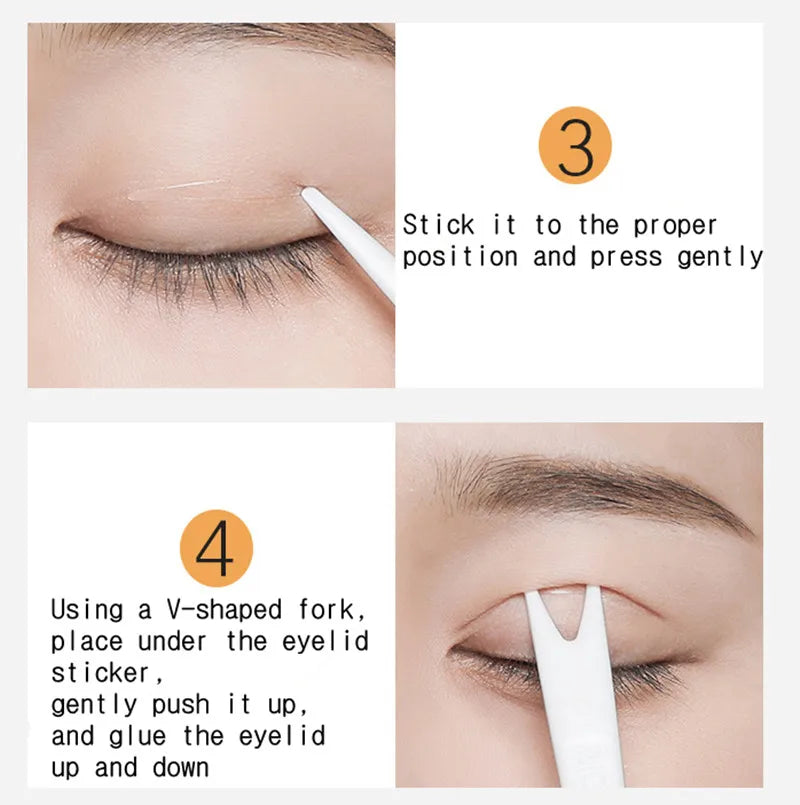 3

Stick it to the proper position and press gently

4

Using a V-shaped fork, place under the eyelid sticker,
gently push it up,
and glue the eyelid up and down