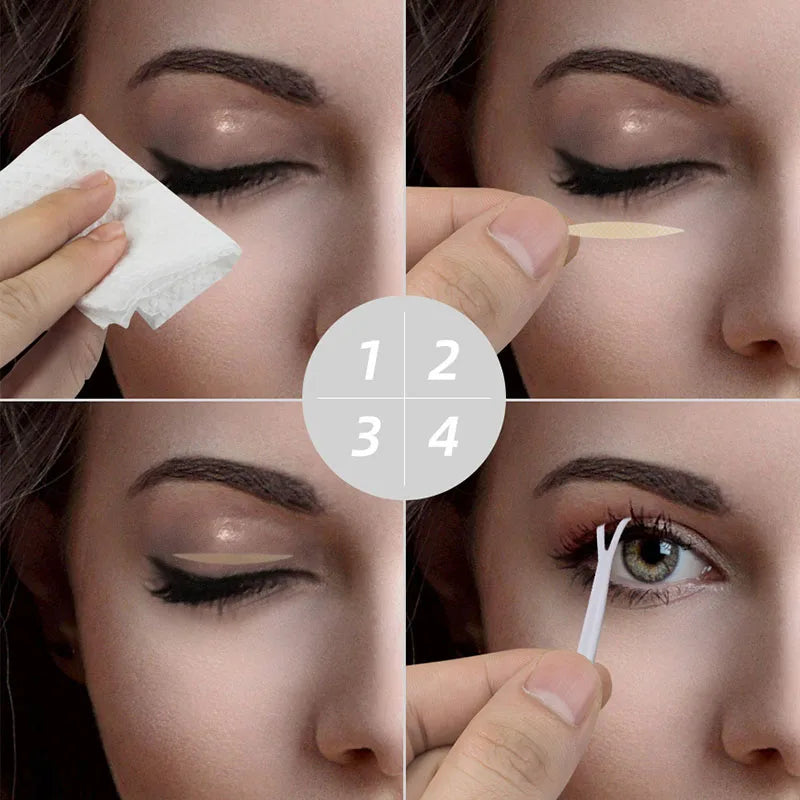 1 2
3 4