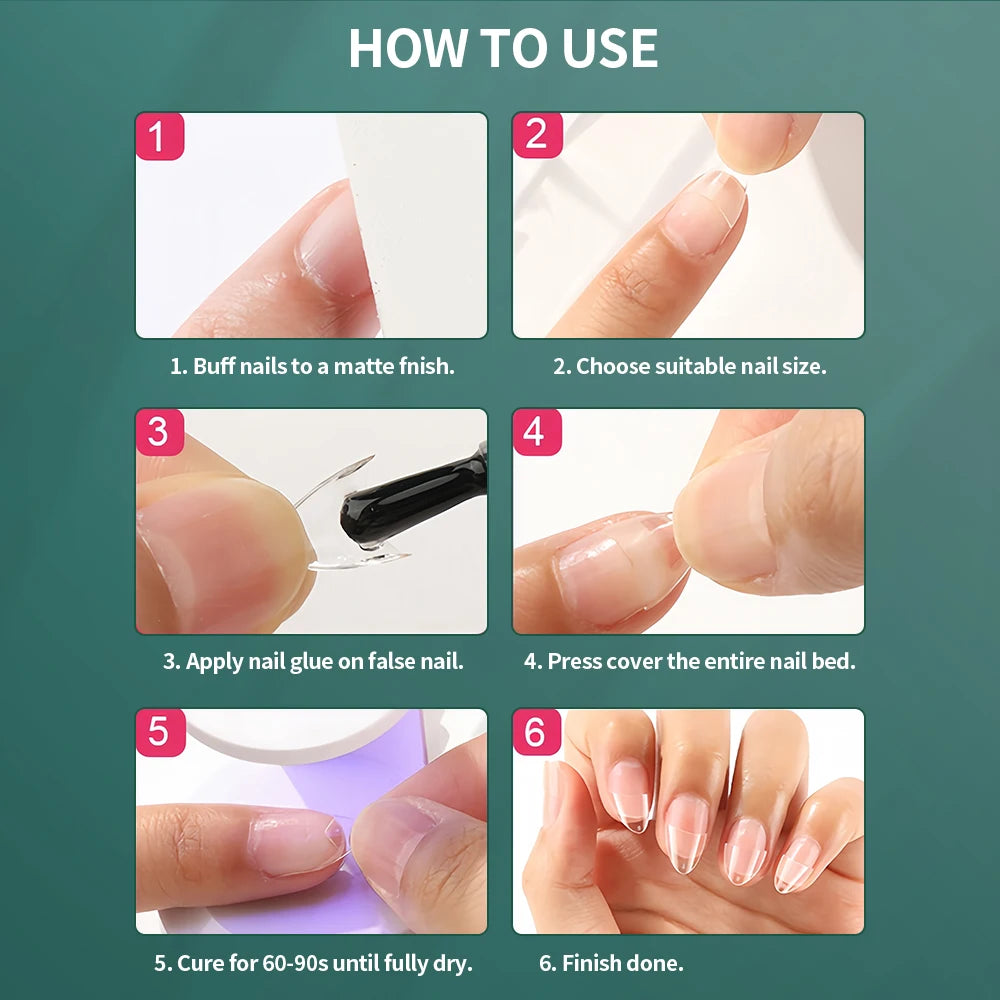 HOW TO USE

1

1. Buff nails to a matte fnish.

2

2. Choose suitable nail size.

3

3. Apply nail glue on false nail.

4

4. Press cover the entire nail bed.

5

5. Cure for 60-90s until fully dry.

6

6. Finish done.