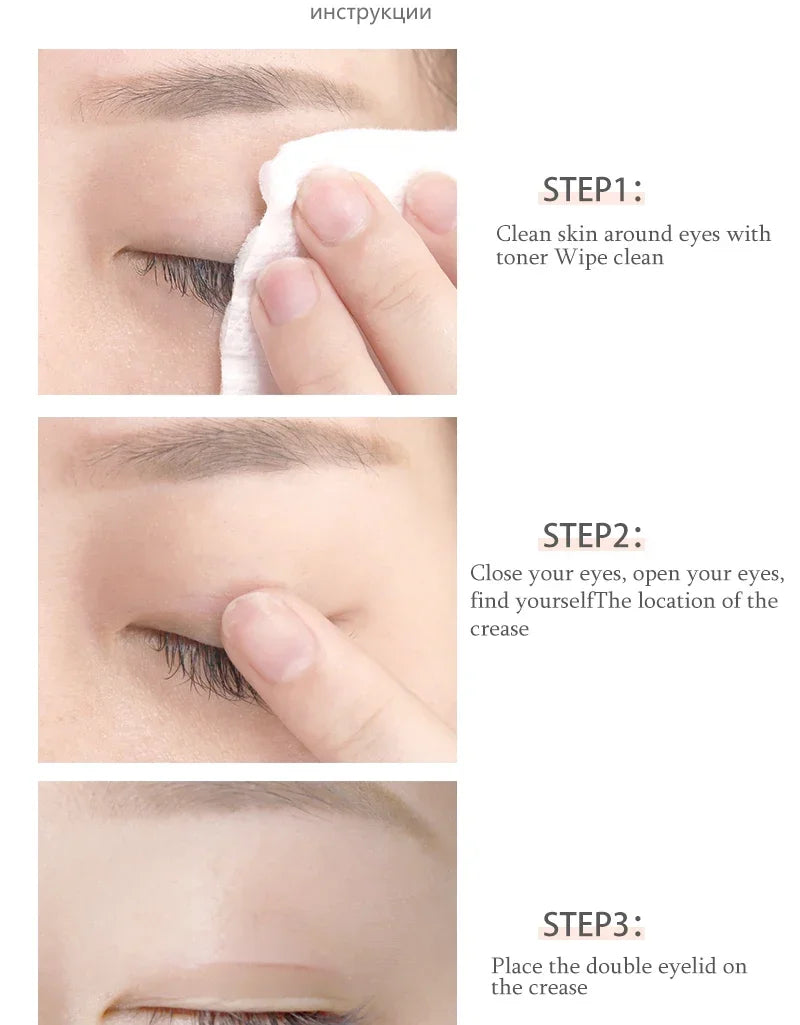 инструкции

STEP1:

Clean skin around eyes with toner Wipe clean

STEP2:

Close your eyes, open your eyes, find yourselfThe location of the crease

STEP3:

Place the double eyelid on the crease