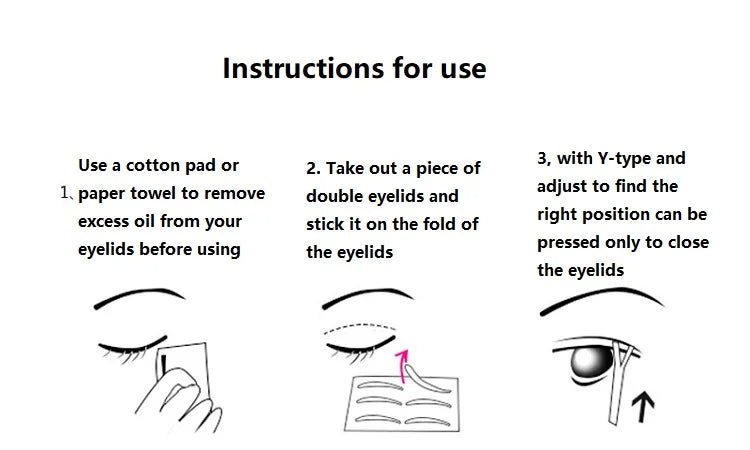 Instructions for use

1、Use a cotton pad or paper towel to remove excess oil from your eyelids before using

2. Take out a piece of double eyelids and stick it on the fold of the eyelids

3, with Y-type and adjust to find the right position can be pressed only to close the eyelids