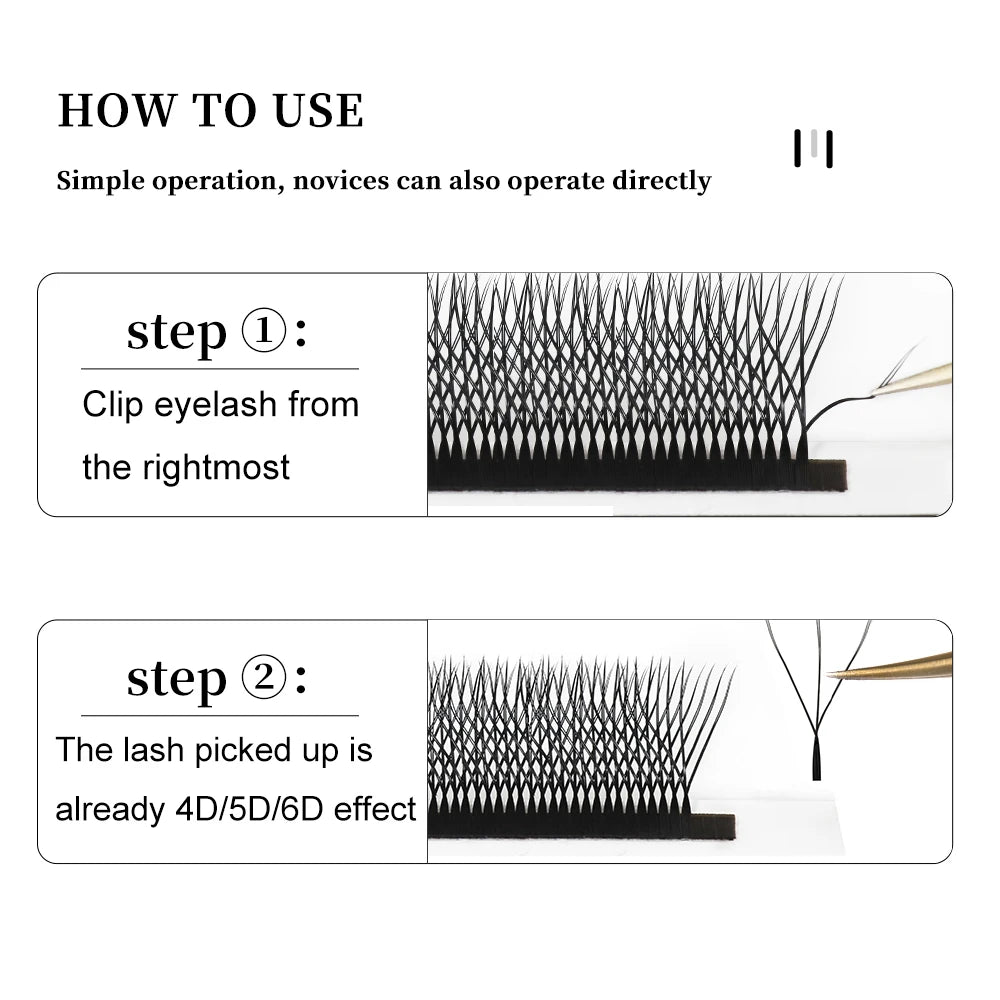 HOW TO USE

Simple operation, novices can also operate directly

step ①:

Clip eyelash from the rightmost

step ②:

The lash picked up is already 4D/5D/6D effect